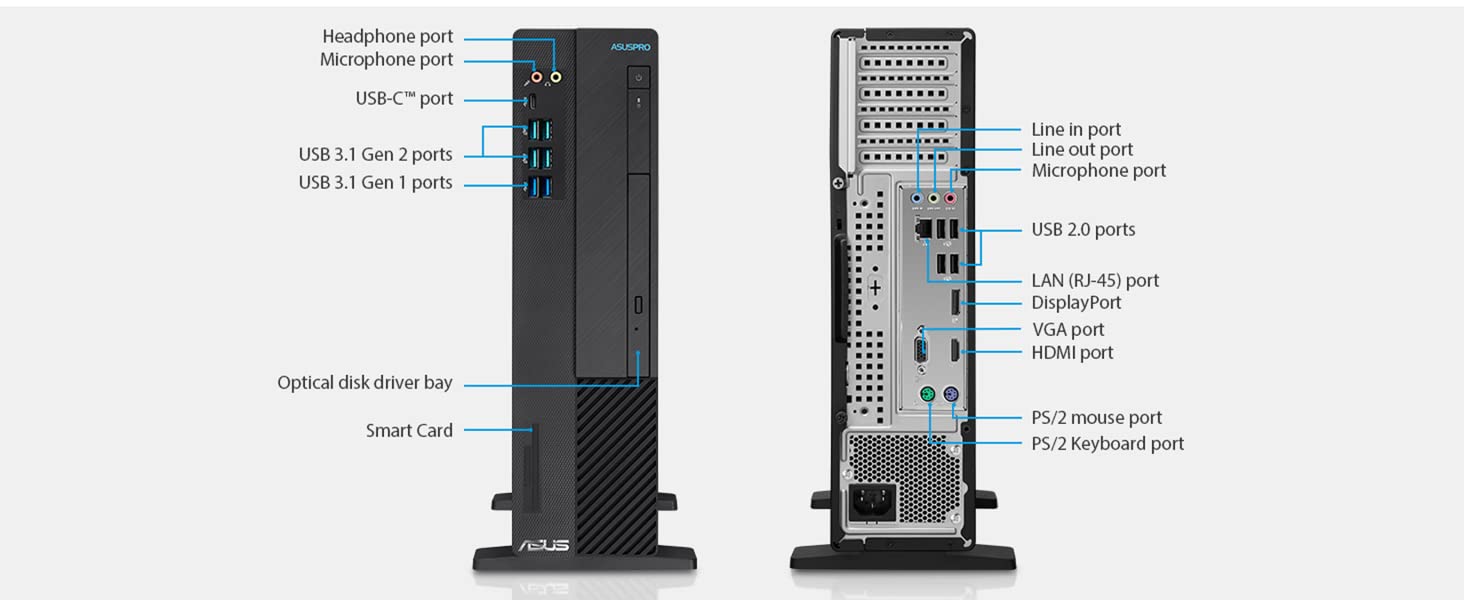 Headphone port
Microphone port
USB-C™ port
USB 3.1 Gen 2 ports
USB 3.1 Gen 1 ports
Optical disk driver bay
Smart Card

ASUSPRO

ASUS

Line in port
Line out port
Microphone port
USB 2.0 ports
LAN (RJ-45) port
DisplayPort
VGA port
HDMI port
PS/2 mouse port
PS/2 Keyboard port