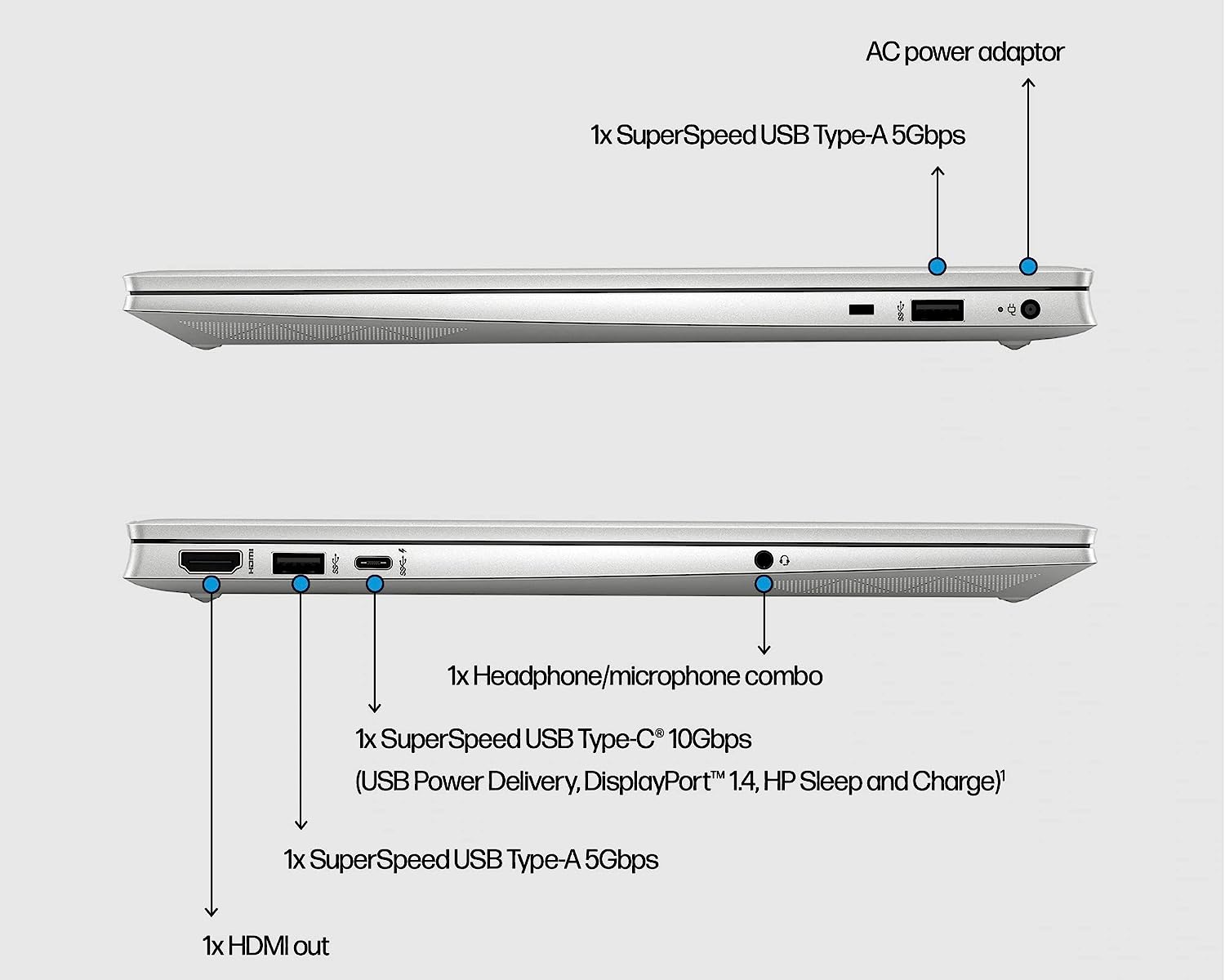 AC power adaptor

1x SuperSpeed USB Type-A 5Gbps

HDMI

1x Headphone/microphone combo

1x SuperSpeed USB Type-C® 10Gbps

(USB Power Delivery, DisplayPort™ 1.4, HP Sleep and Charge)$^1$

1x SuperSpeed USB Type-A 5Gbps

1x HDMI out